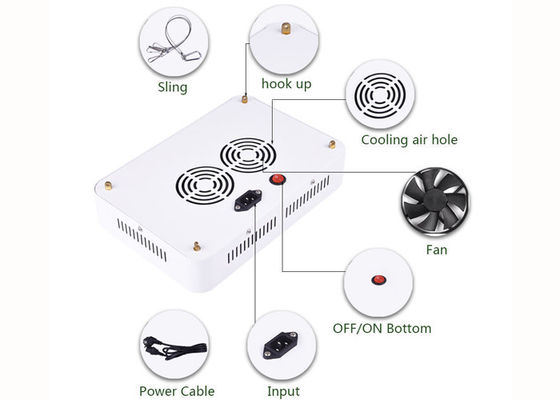 Sling

hook up

Cooling air hole

Fan

OFF/ON Bottom

Power Cable

Input